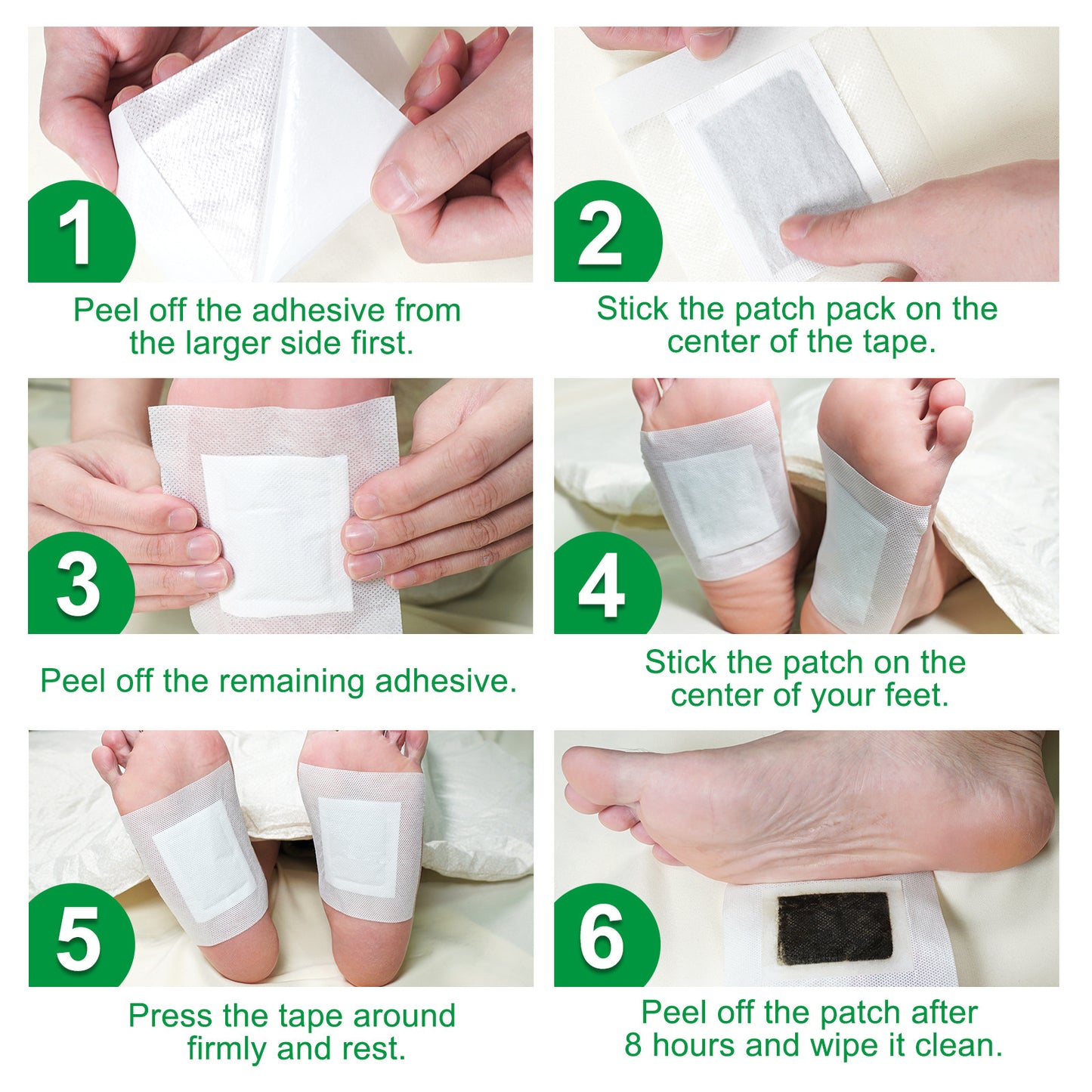 1
Peel off the adhesive from the larger side first.

2
Stick the patch pack on the center of the tape.

3
Peel off the remaining adhesive.

4
Stick the patch on the center of your feet.

5
Press the tape around firmly and rest.

6
Peel off the patch after 8 hours and wipe it clean.